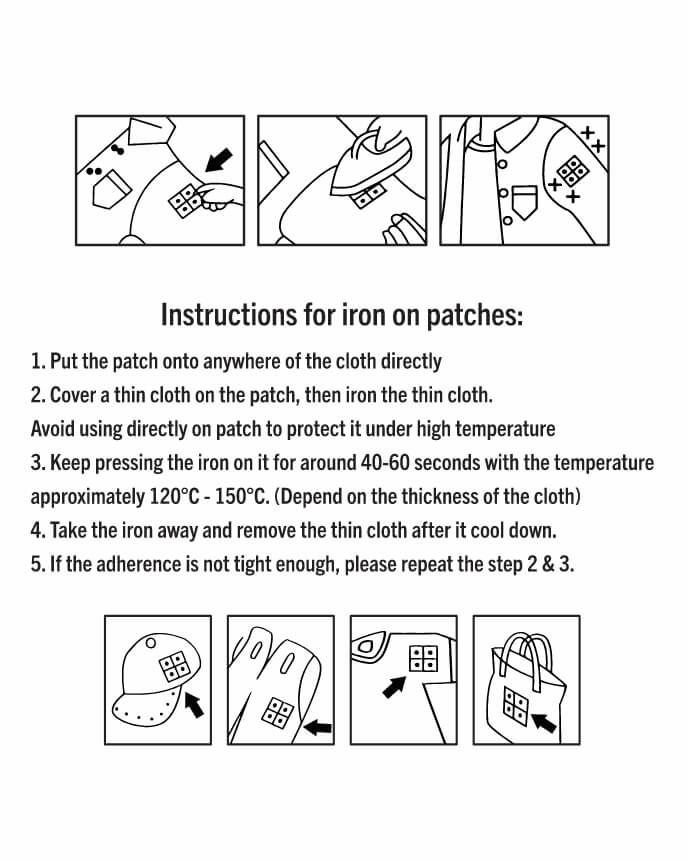 Instructions for iron on patches:

1. Put the patch onto anywhere of the cloth directly
2. Cover a thin cloth on the patch, then iron the thin cloth.
Avoid using directly on patch to protect it under high temperature
3. Keep pressing the iron on it for around 40-60 seconds with the temperature approximately 120°C - 150°C. (Depend on the thickness of the cloth)
4. Take the iron away and remove the thin cloth after it cool down.
5. If the adherence is not tight enough, please repeat the step 2 & 3.